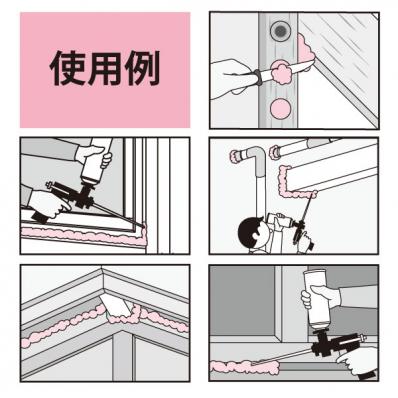 使用例